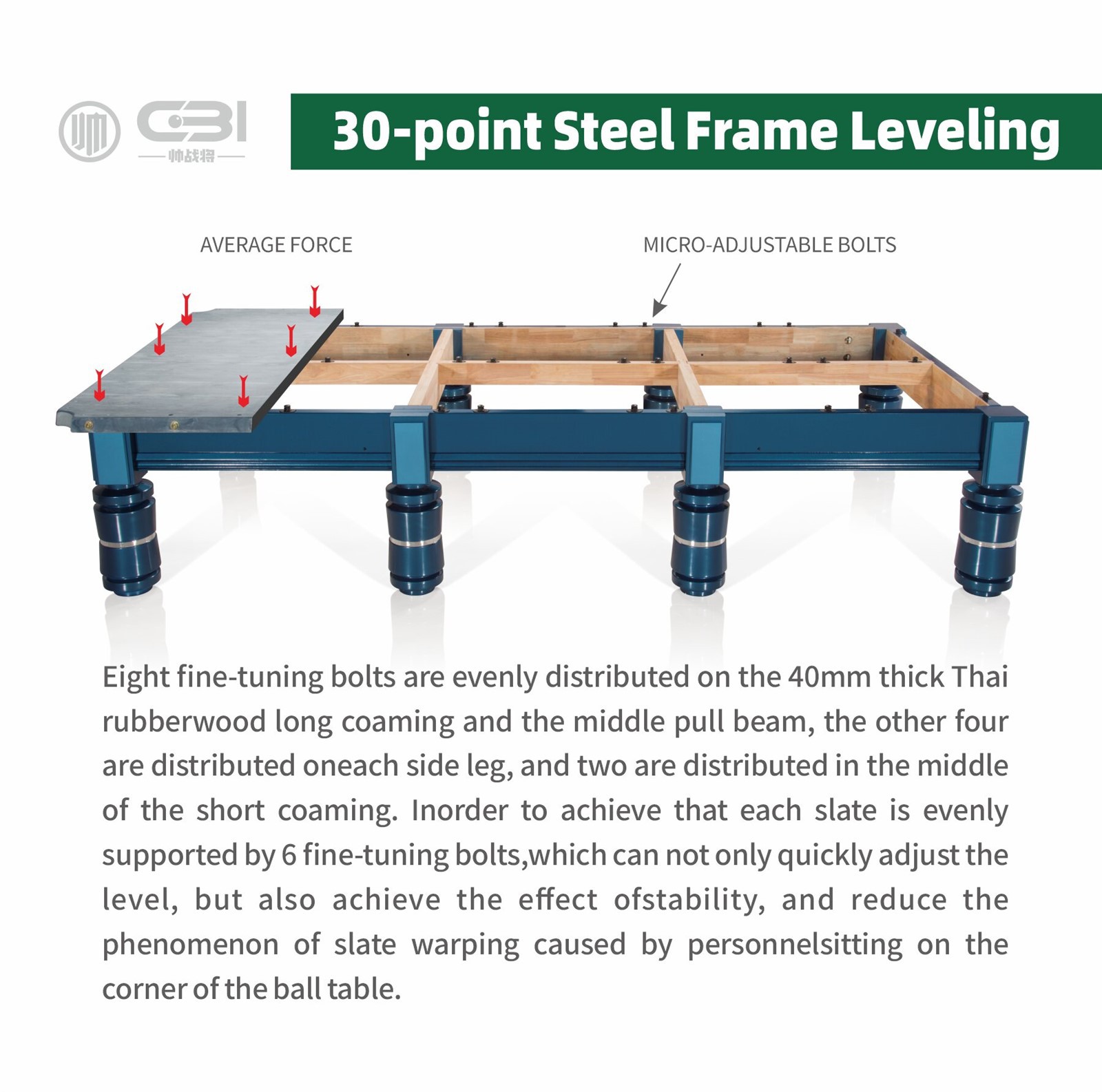 帅 CBI
帅战将

30-point Steel Frame Leveling

AVERAGE FORCE

MICRO-ADJUSTABLE BOLTS

Eight fine-tuning bolts are evenly distributed on the 40mm thick Thai rubberwood long coaming and the middle pull beam, the other four are distributed oneach side leg, and two are distributed in the middle of the short coaming. Inorder to achieve that each slate is evenly supported by 6 fine-tuning bolts,which can not only quickly adjust the level, but also achieve the effect ofstability, and reduce the phenomenon of slate warping caused by personnelsitting on the corner of the ball table.